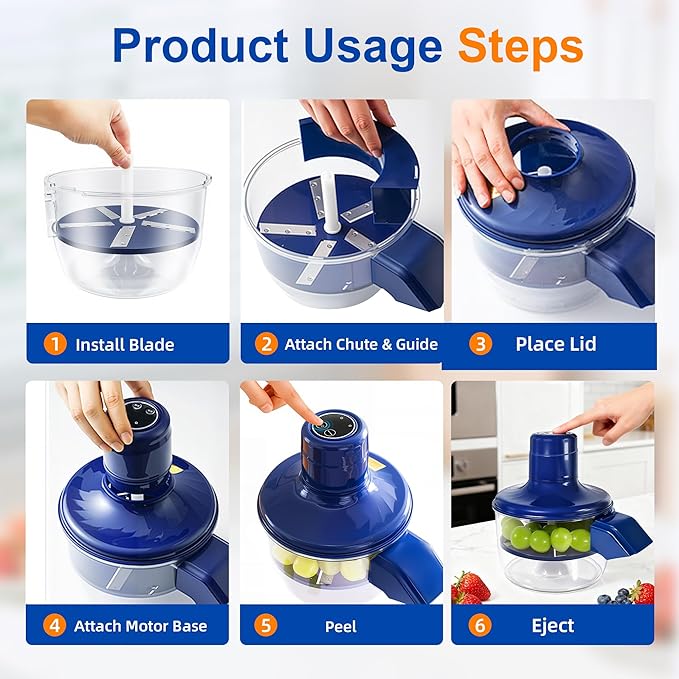 Product Usage Steps

1 Install Blade

2 Attach Chute & Guide

3 Place Lid

4 Attach Motor Base

5 Peel

6 Eject