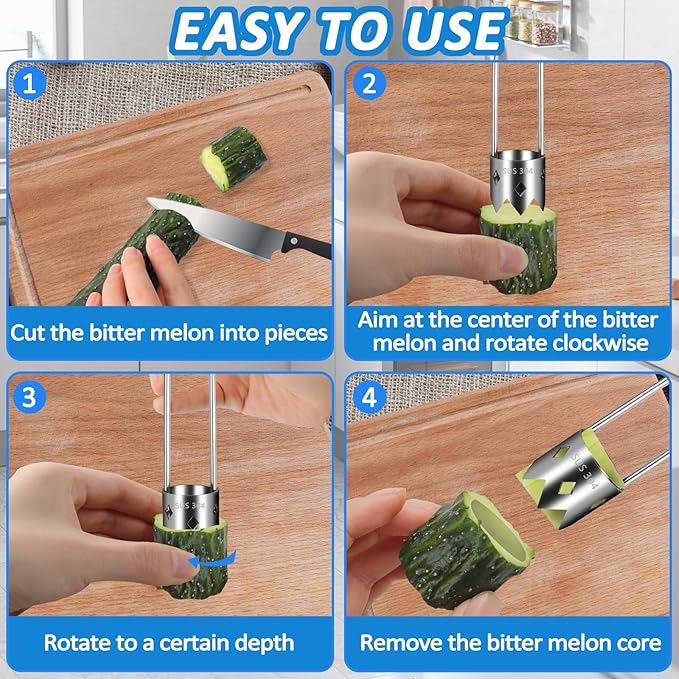 EASY TO USE

1

Cut the bitter melon into pieces

2

SUS 304

Aim at the center of the bitter melon and rotate clockwise

3

SUS 304

Rotate to a certain depth

4

SUS 304

Remove the bitter melon core