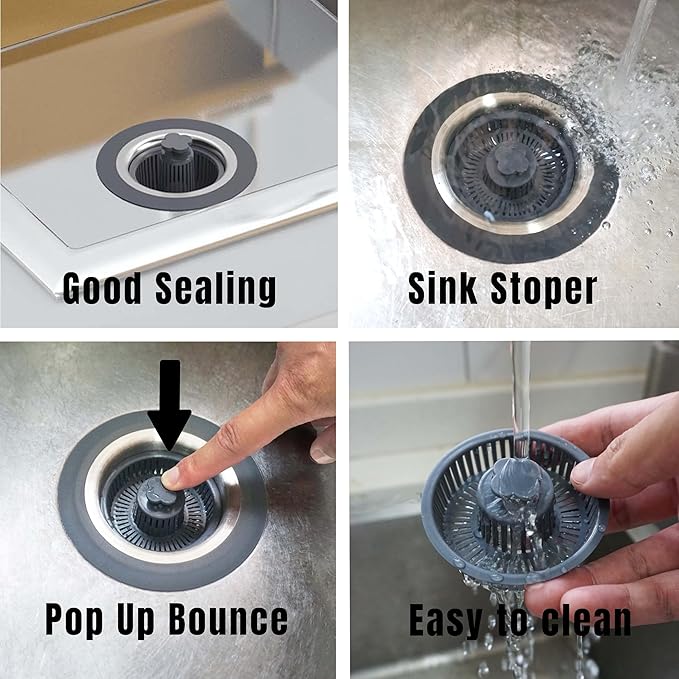 Good Sealing

Sink Stoper

Pop Up Bounce

Easy to clean