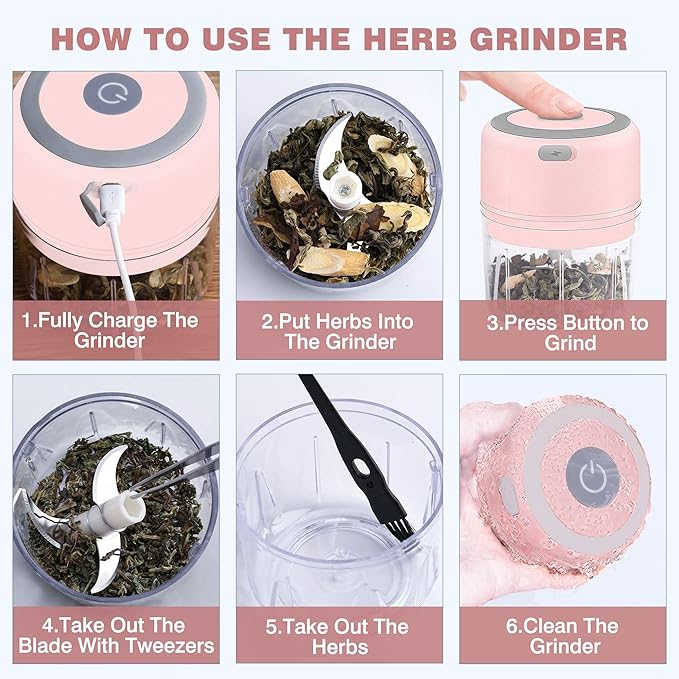 HOW TO USE THE HERB GRINDER

1.Fully Charge The Grinder

2.Put Herbs Into The Grinder

3.Press Button to Grind

4.Take Out The Blade With Tweezers

5.Take Out The Herbs

6.Clean The Grinder