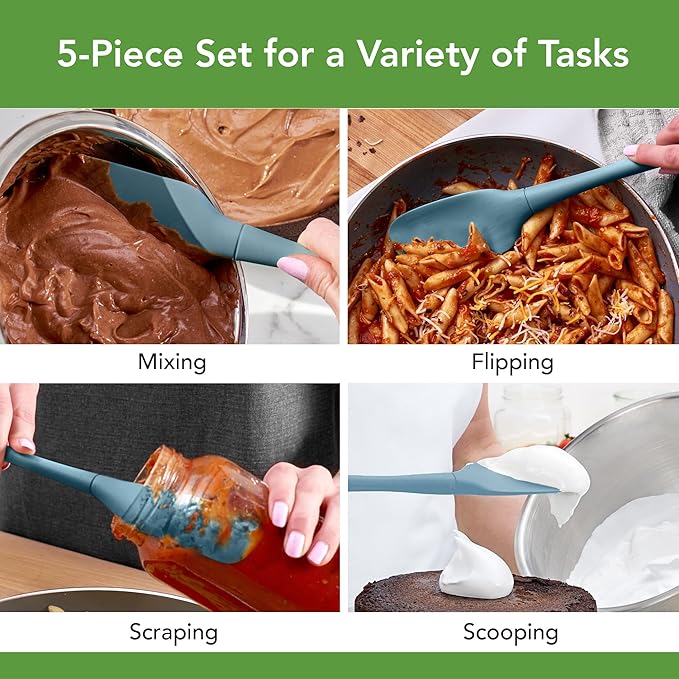 5-Piece Set for a Variety of Tasks

Mixing

Flipping

Scraping

Scooping