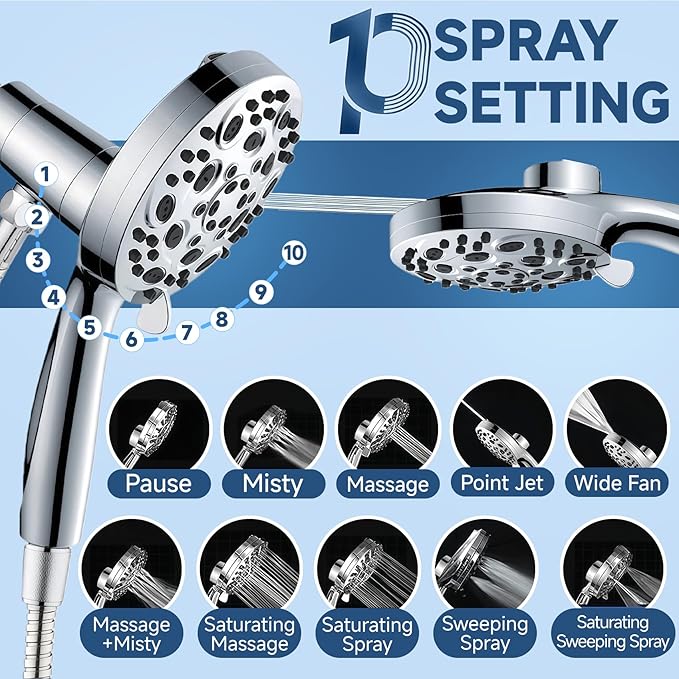 10 SPRAY SETTING

1
2
3
4
5
6
7
8
9
10

Pause

Misty

Massage

Point Jet

Wide Fan

Massage +Misty

Saturating Massage

Saturating Spray

Sweeping Spray

Saturating Sweeping Spray