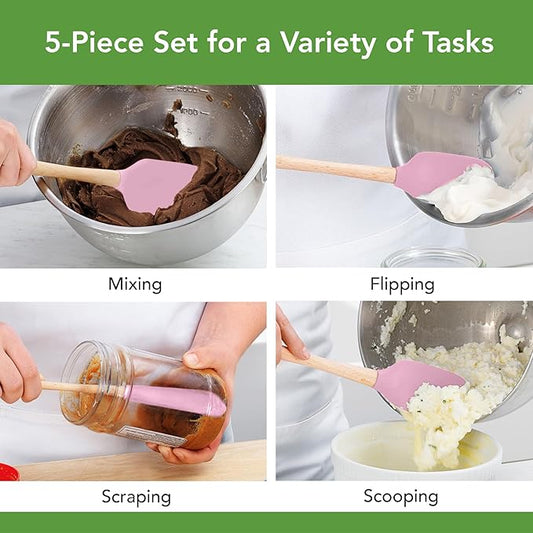 5-Piece Set for a Variety of Tasks

Mixing

Flipping

Scraping

Scooping