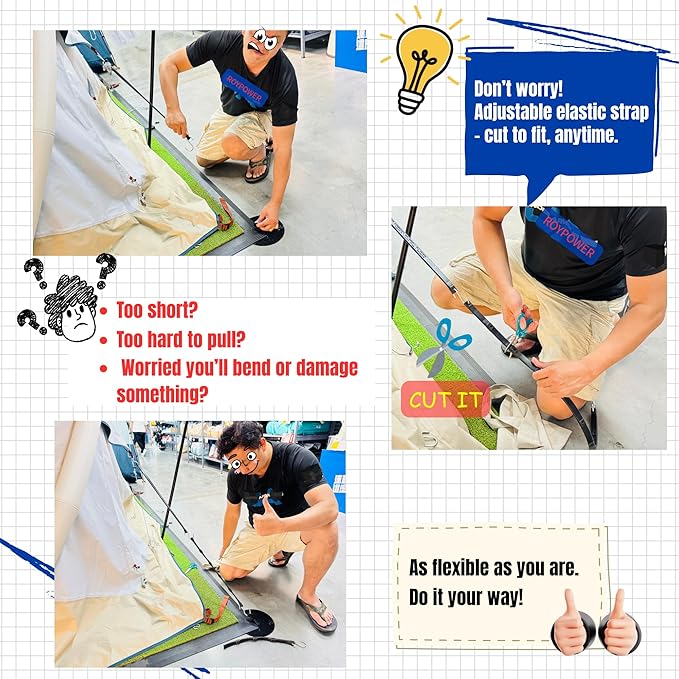 ROYPOWER

Don't worry!
Adjustable elastic strap - cut to fit, anytime.

ROYPOWER

• Too short?
• Too hard to pull?
• Worried you'll bend or damage something?

CUT IT

As flexible as you are.
Do it your way!