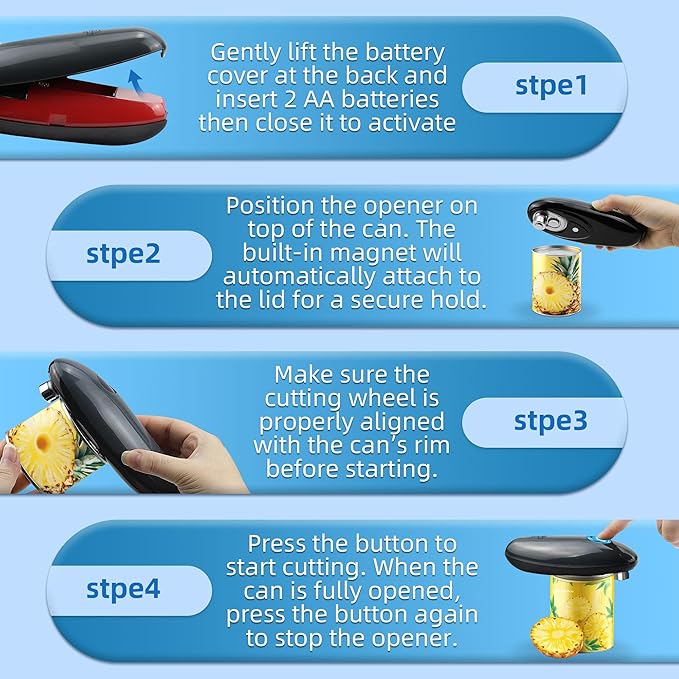 Gently lift the battery cover at the back and insert 2 AA batteries then close it to activate

stpe1

stpe2

Position the opener on top of the can. The built-in magnet will automatically attach to the lid for a secure hold.

Make sure the cutting wheel is properly aligned with the can's rim before starting.

stpe3

stpe4

Press the button to start cutting. When the can is fully opened, press the button again to stop the opener.