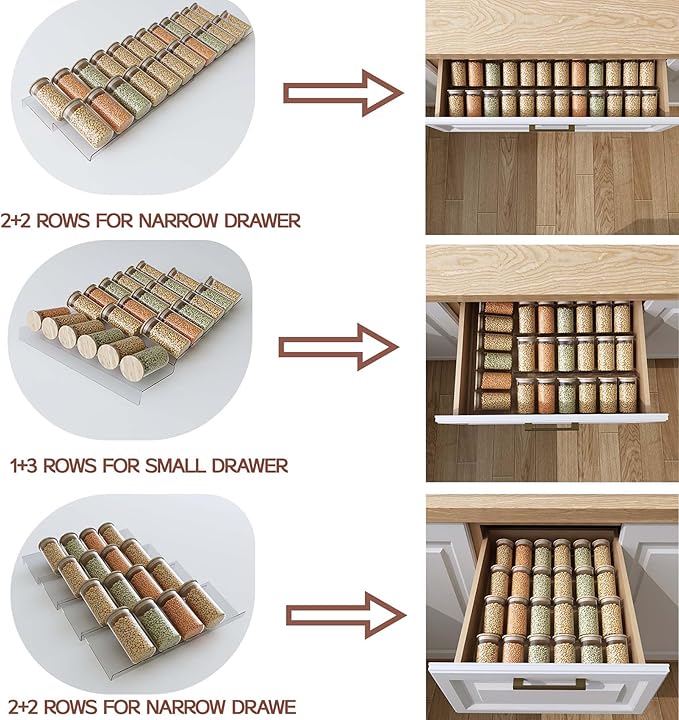 2+2 ROWS FOR NARROW DRAWER

1+3 ROWS FOR SMALL DRAWER

2+2 ROWS FOR NARROW DRAWE