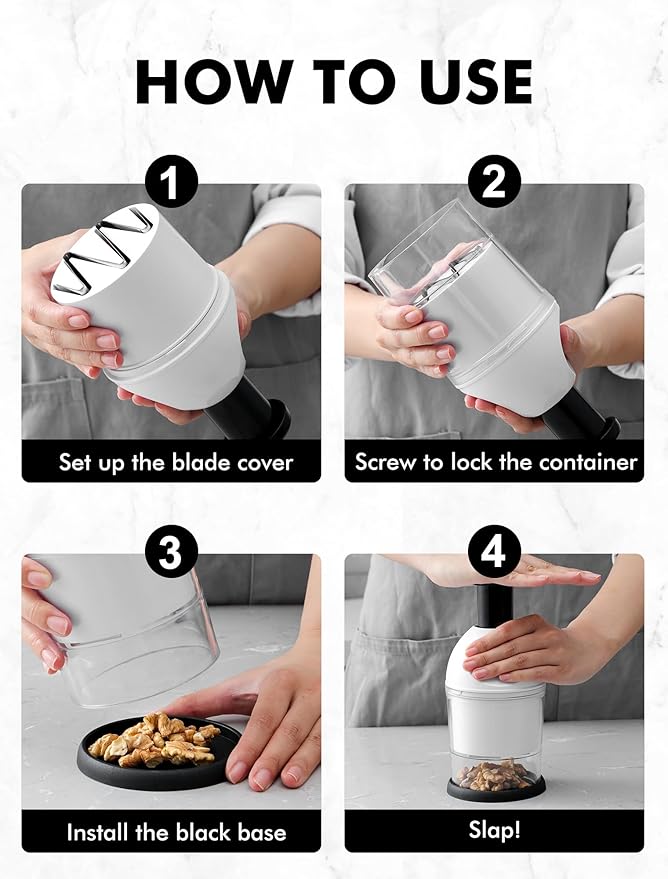 HOW TO USE

1

Set up the blade cover

2

Screw to lock the container

3

Install the black base

4

Slap!