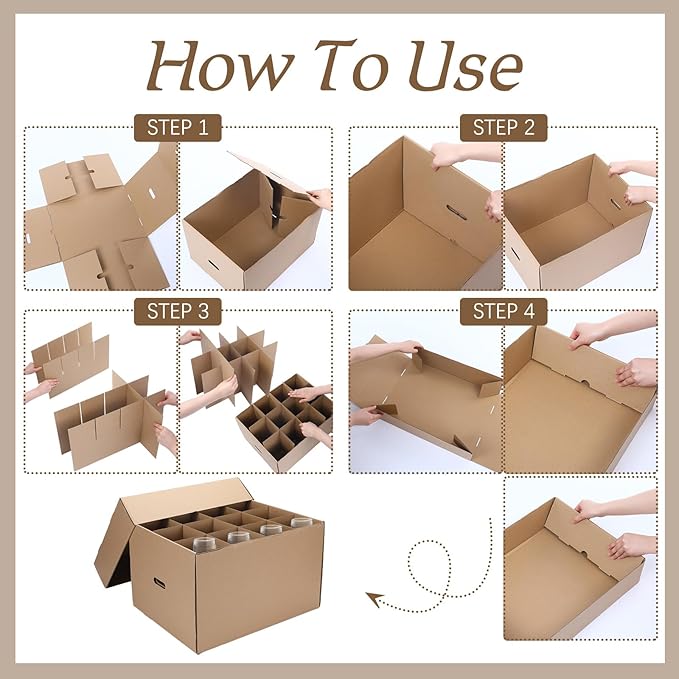 How To Use

STEP 1

STEP 2

STEP 3

STEP 4