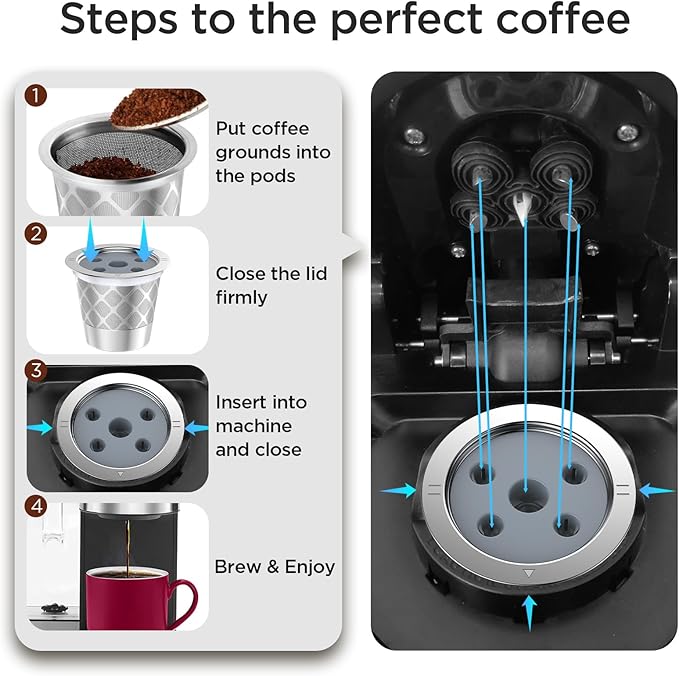 Steps to the perfect coffee

1
Put coffee grounds into the pods

2
Close the lid firmly

3
Insert into machine and close

4
Brew & Enjoy