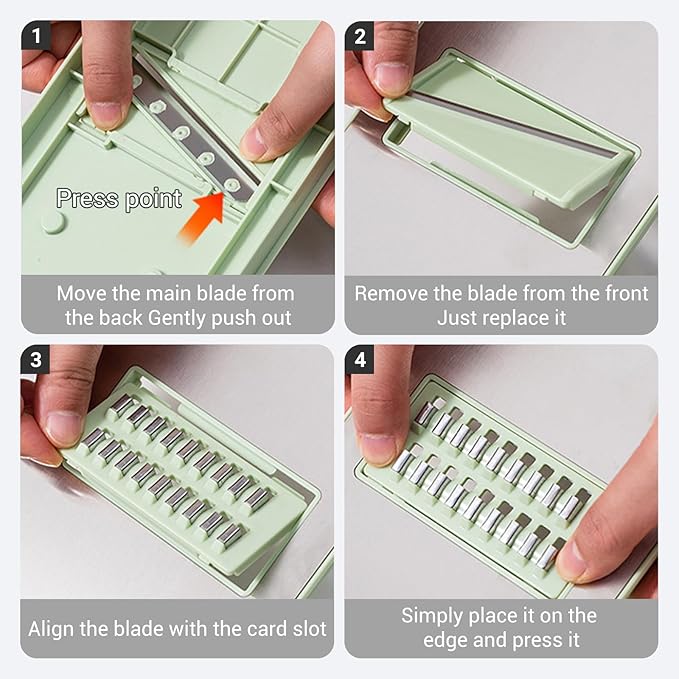 1

Press point

Move the main blade from the back Gently push out

2

Remove the blade from the front Just replace it

3

Align the blade with the card slot

4

Simply place it on the edge and press it