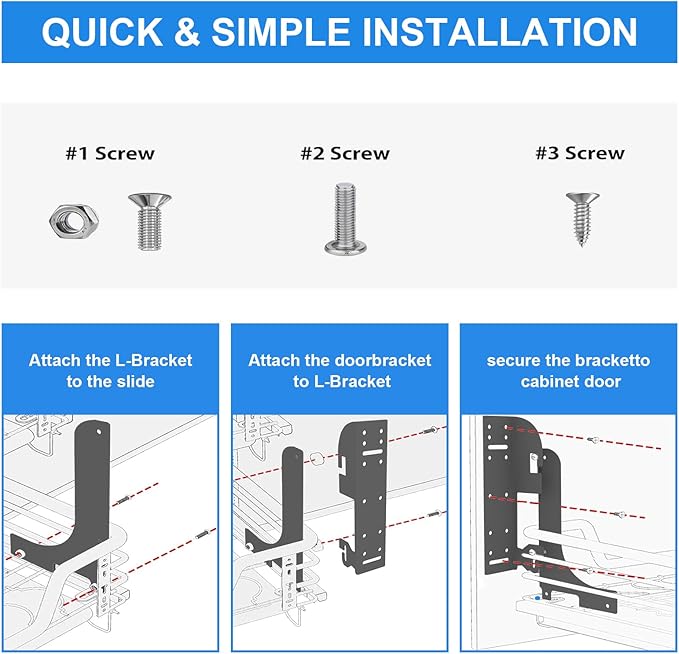 QUICK & SIMPLE INSTALLATION

#1 Screw

#2 Screw

#3 Screw

Attach the L-Bracket to the slide

Attach the doorbracket to L-Bracket

secure the bracketto cabinet door