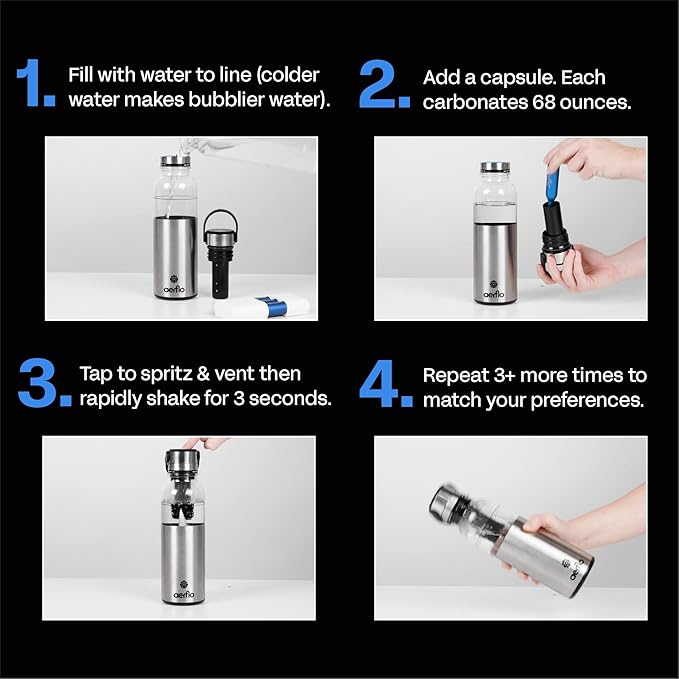 1. Fill with water to line (colder water makes bubblier water).

aerflo

2. Add a capsule. Each carbonates 68 ounces.

aerflo

3. Tap to spritz & vent then rapidly shake for 3 seconds.

aerflo

4. Repeat 3+ more times to match your preferences.

aerflo