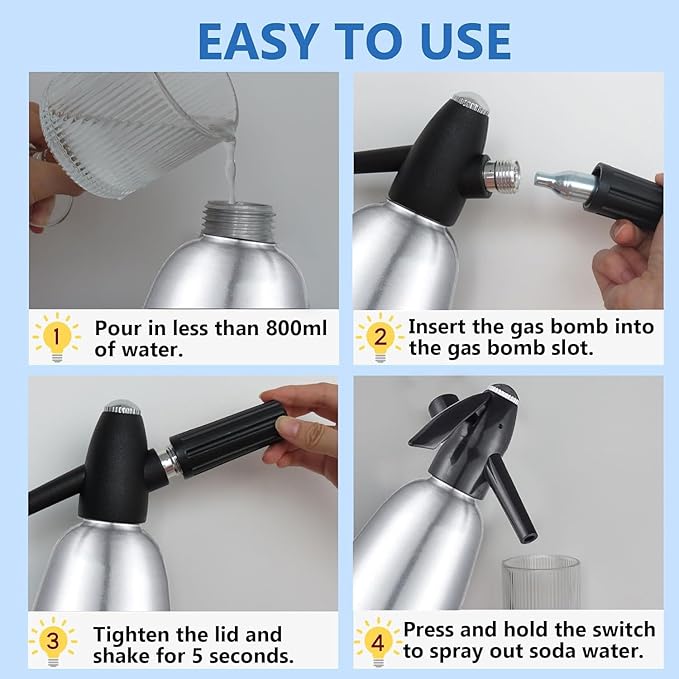 EASY TO USE

1 Pour in less than 800ml of water.

2 Insert the gas bomb into the gas bomb slot.

3 Tighten the lid and shake for 5 seconds.

4 Press and hold the switch to spray out soda water.