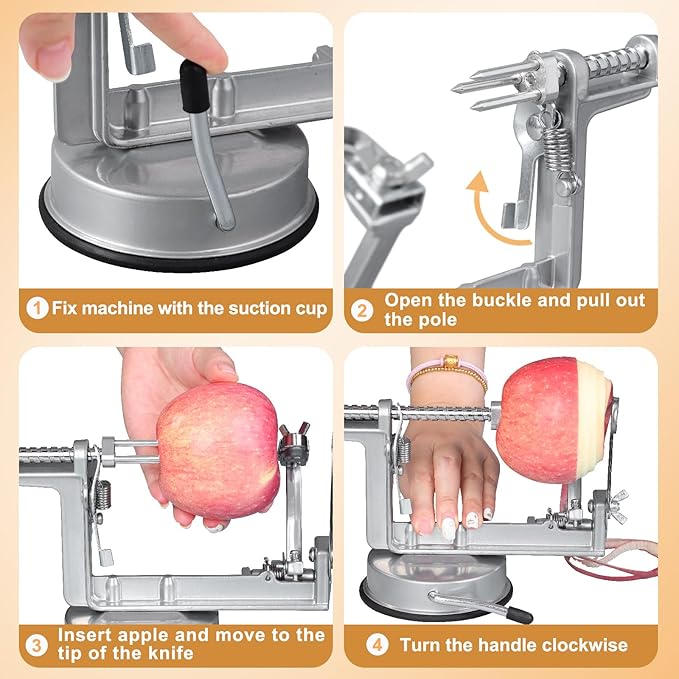 1 Fix machine with the suction cup

2 Open the buckle and pull out the pole

3 Insert apple and move to the tip of the knife

4 Turn the handle clockwise