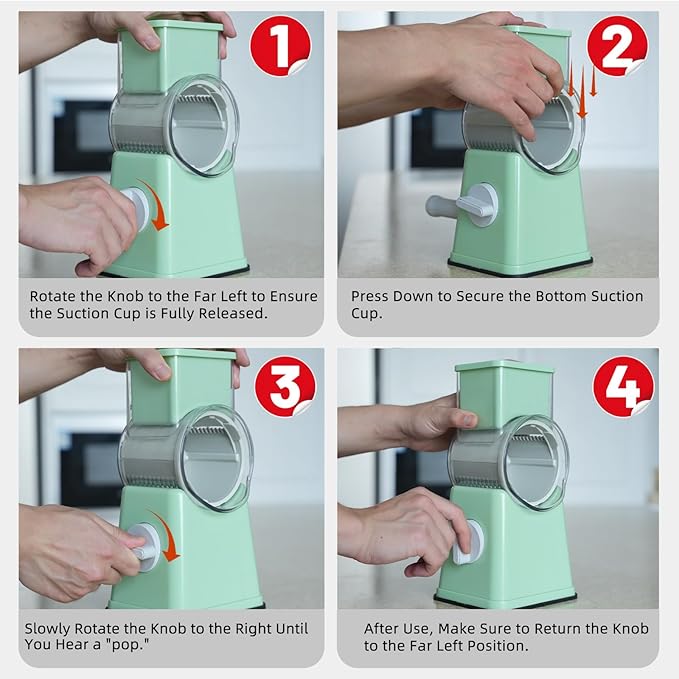 1

Rotate the Knob to the Far Left to Ensure the Suction Cup is Fully Released.

2

Press Down to Secure the Bottom Suction Cup.

3

Slowly Rotate the Knob to the Right Until You Hear a "pop."

4

After Use, Make Sure to Return the Knob to the Far Left Position.