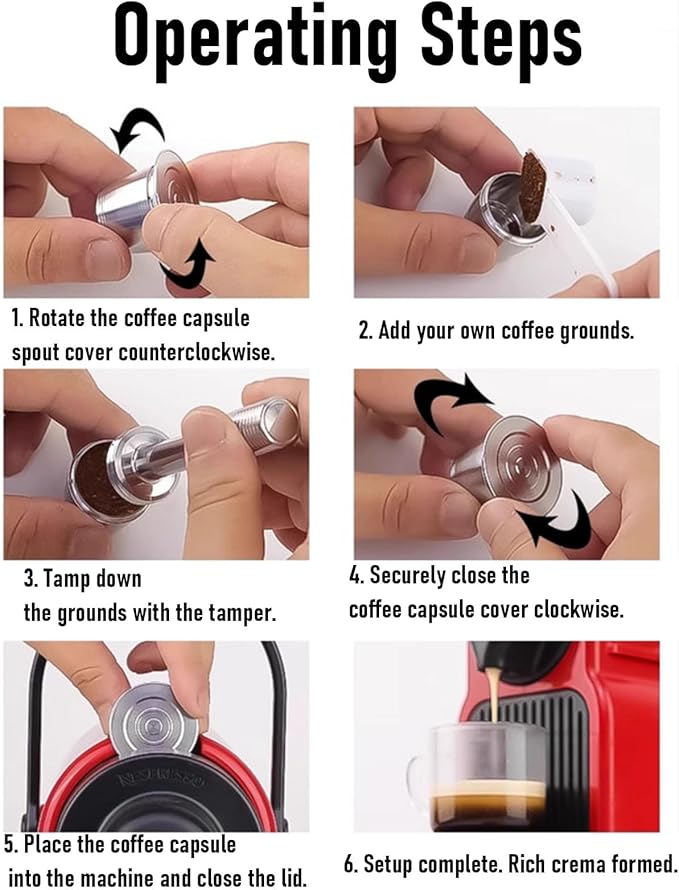 Operating Steps

1. Rotate the coffee capsule spout cover counterclockwise.

2. Add your own coffee grounds.

3. Tamp down the grounds with the tamper.

4. Securely close the coffee capsule cover clockwise.

NESPRESSO

5. Place the coffee capsule into the machine and close the lid.

6. Setup complete. Rich crema formed.