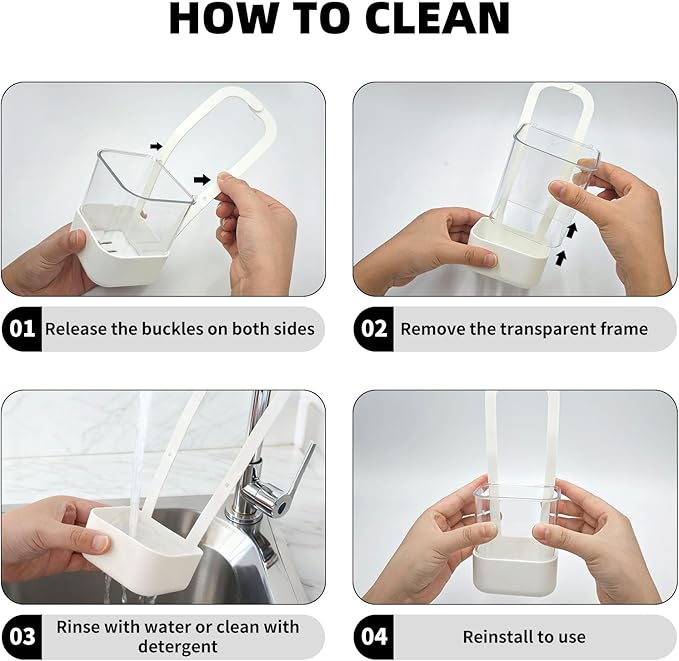 HOW TO CLEAN

01 Release the buckles on both sides

02 Remove the transparent frame

03 Rinse with water or clean with detergent

04 Reinstall to use