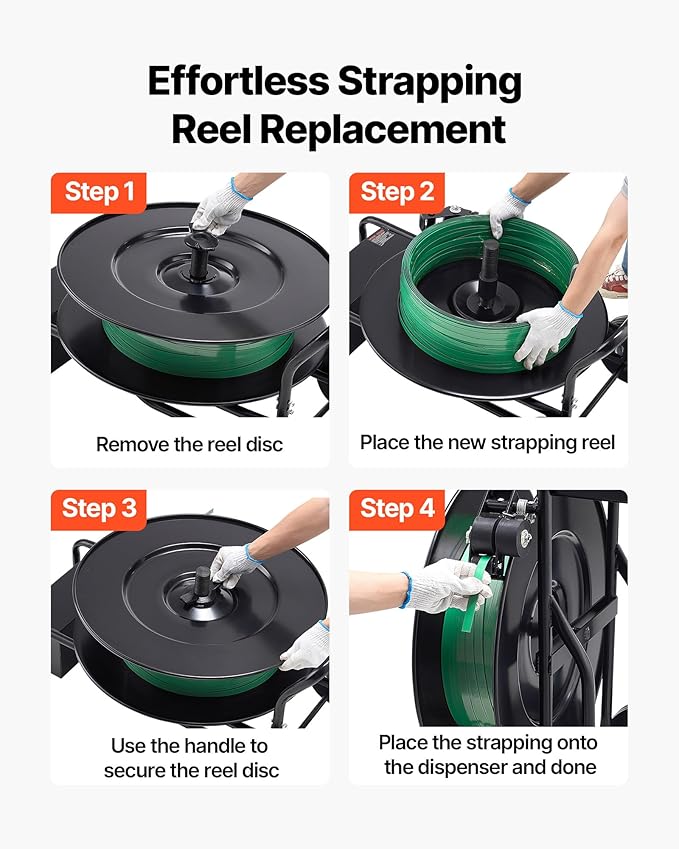 Effortless Strapping Reel Replacement

Step 1

Remove the reel disc

Step 2

Place the new strapping reel

Step 3

Use the handle to secure the reel disc

Step 4

Place the strapping onto the dispenser and done