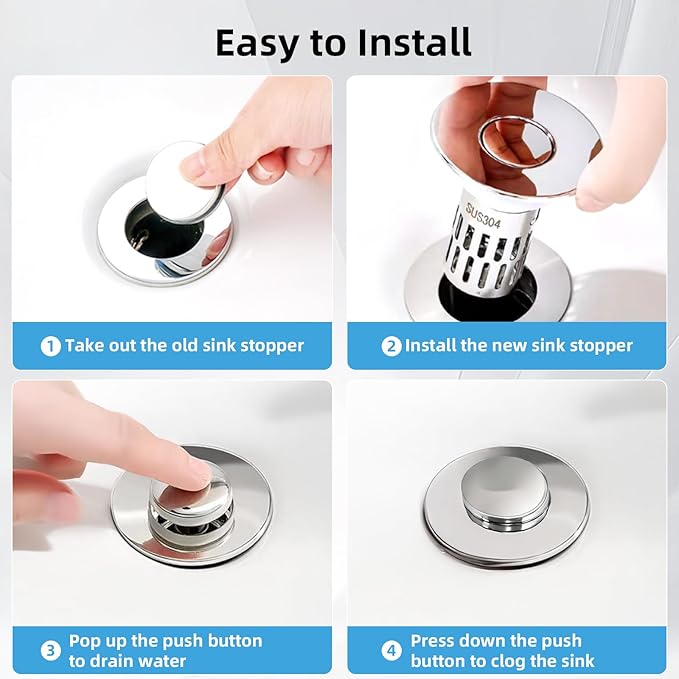 Easy to Install

SUS304

1 Take out the old sink stopper

2 Install the new sink stopper

3 Pop up the push button to drain water

4 Press down the push button to clog the sink