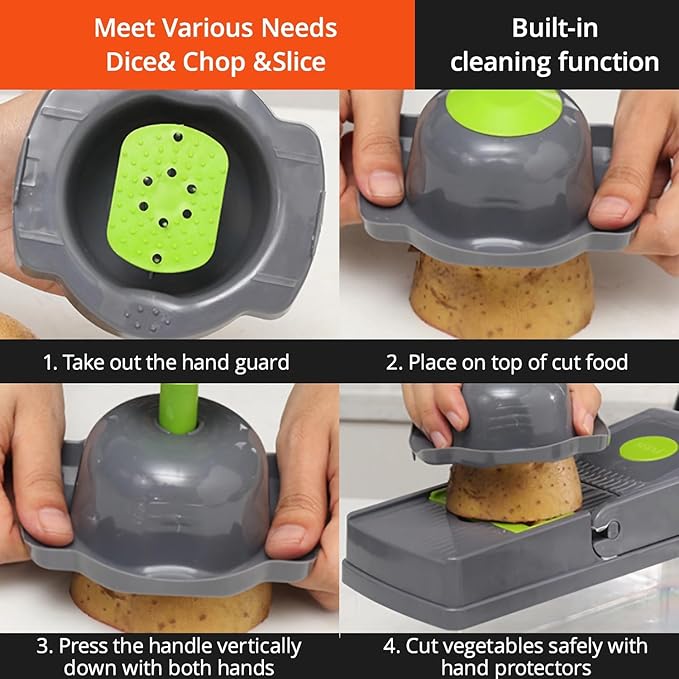 Meet Various Needs
Dice& Chop &Slice

Built-in
cleaning function

1. Take out the hand guard

2. Place on top of cut food

3. Press the handle vertically down with both hands

4. Cut vegetables safely with hand protectors