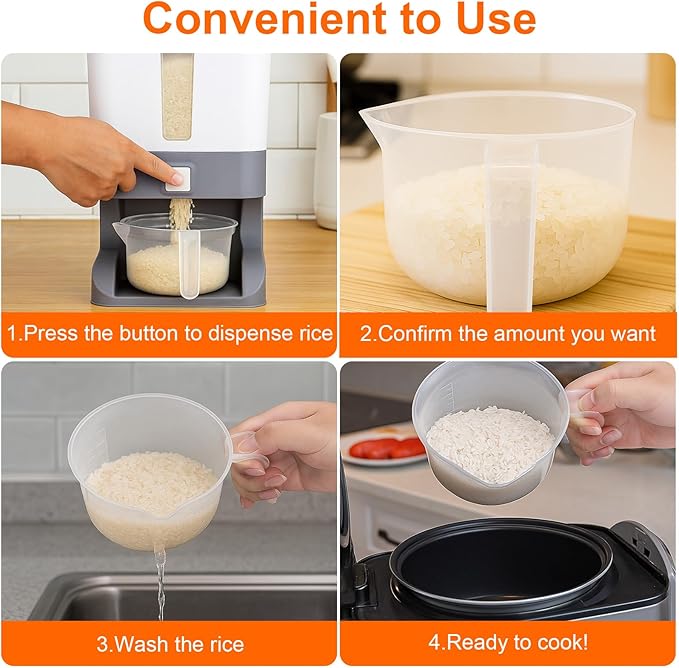 Convenient to Use

1.Press the button to dispense rice

2.Confirm the amount you want

3.Wash the rice

4.Ready to cook!