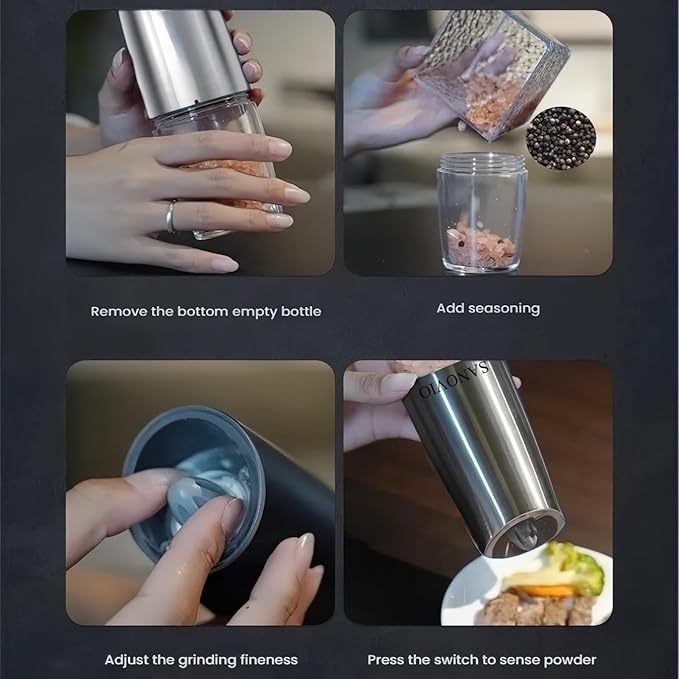 Remove the bottom empty bottle

Add seasoning

SANOVIO

Adjust the grinding fineness

Press the switch to sense powder