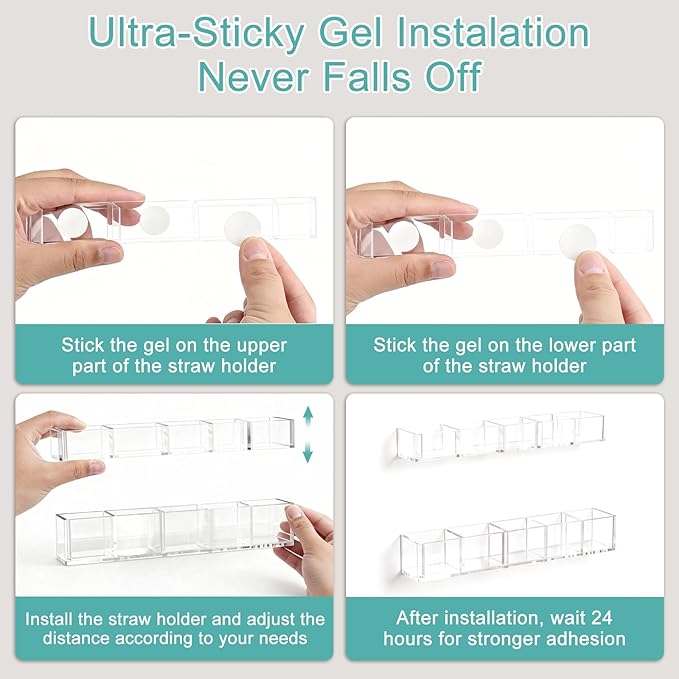 Ultra-Sticky Gel Instalation
Never Falls Off

Stick the gel on the upper part of the straw holder

Stick the gel on the lower part of the straw holder

Install the straw holder and adjust the distance according to your needs

After installation, wait 24 hours for stronger adhesion