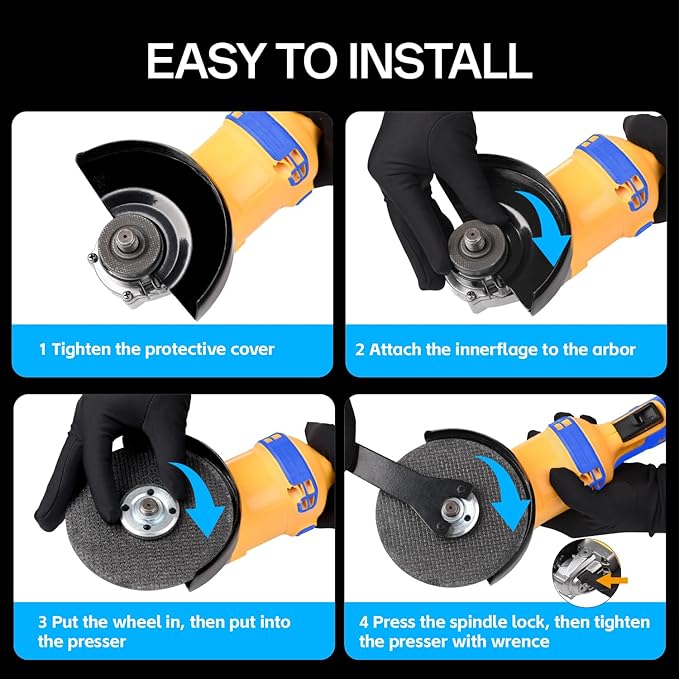 EASY TO INSTALL

1 Tighten the protective cover

2 Attach the innerflage to the arbor

3 Put the wheel in, then put into the presser

4 Press the spindle lock, then tighten the presser with wrence