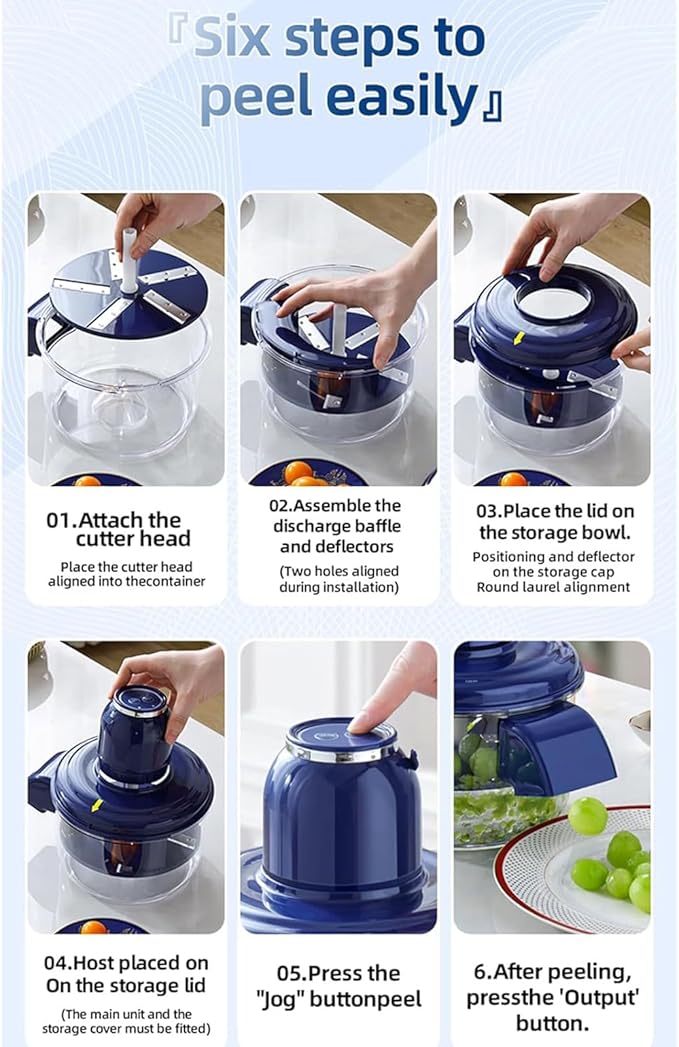 『Six steps to peel easily』

01.Attach the cutter head
Place the cutter head aligned into thecontainer

02.Assemble the discharge baffle and deflectors
(Two holes aligned during installation)

03.Place the lid on the storage bowl.
Positioning and deflector on the storage cap Round laurel alignment

04.Host placed on On the storage lid
(The main unit and the storage cover must be fitted)

05.Press the "Jog" buttonpeel

6.After peeling, pressthe 'Output' button.