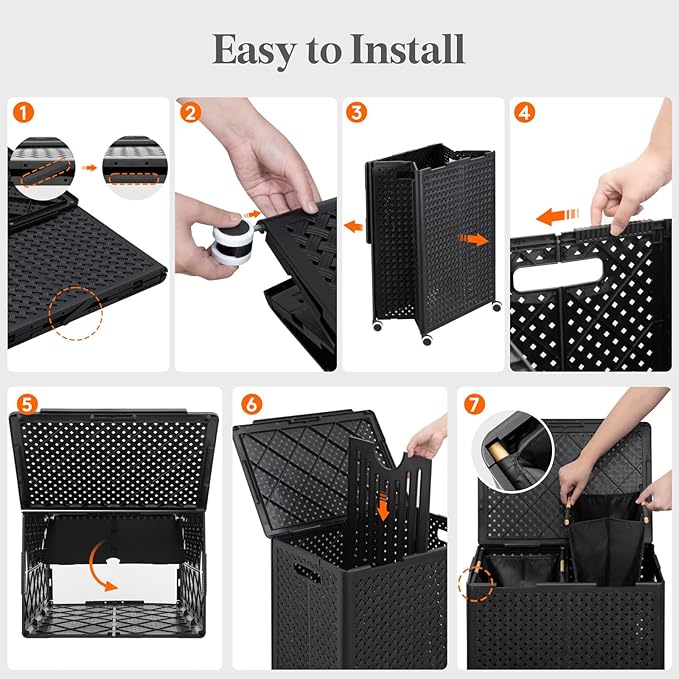 Easy to Install

1

2

3

4

5

6

7