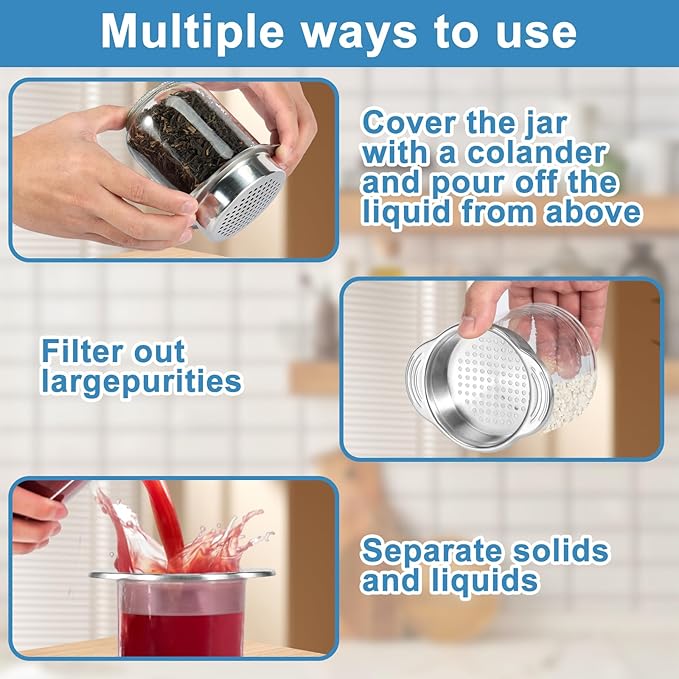 Multiple ways to use

Cover the jar with a colander and pour off the liquid from above

Filter out largepurities

Separate solids and liquids