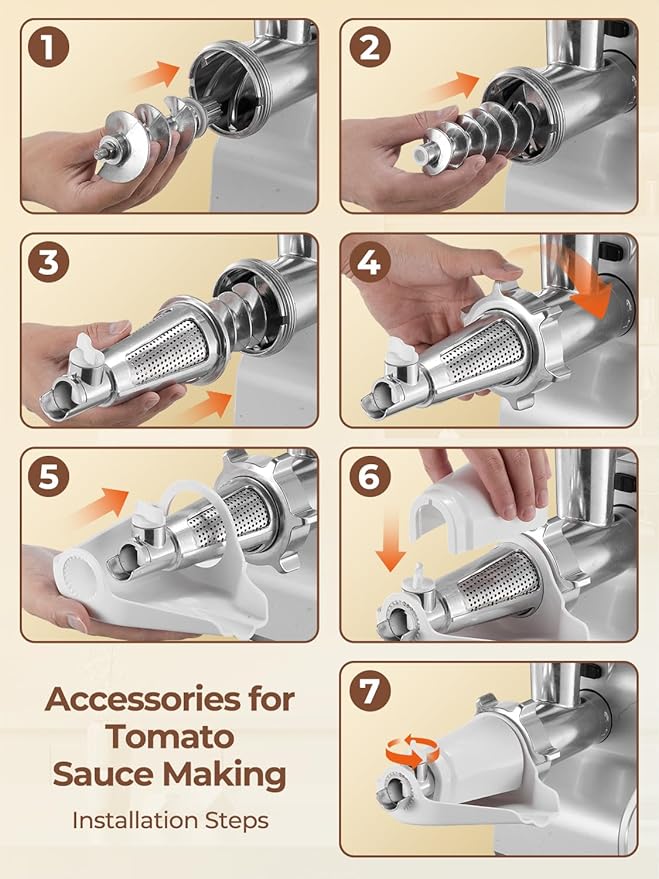 1

2

3

4

5

6

Accessories for Tomato Sauce Making

Installation Steps

7