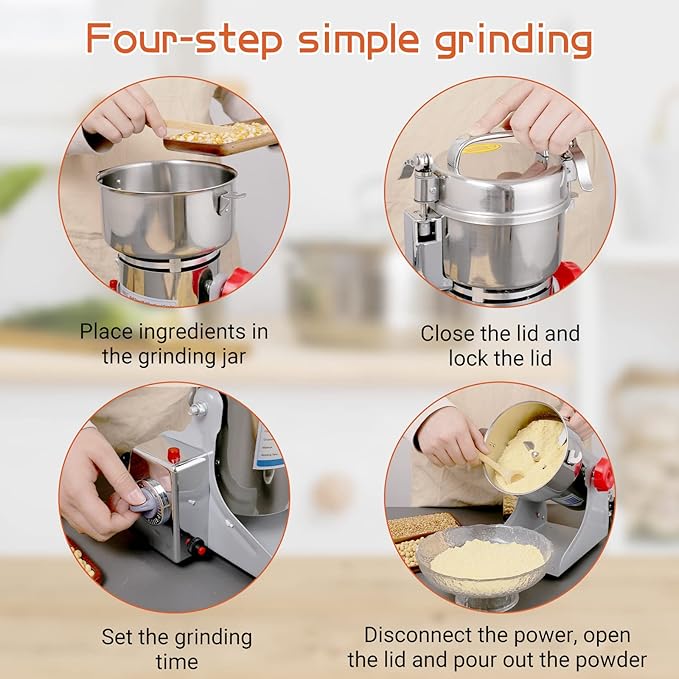 Four-step simple grinding

Place ingredients in the grinding jar

Close the lid and lock the lid

Set the grinding time

Disconnect the power, open the lid and pour out the powder