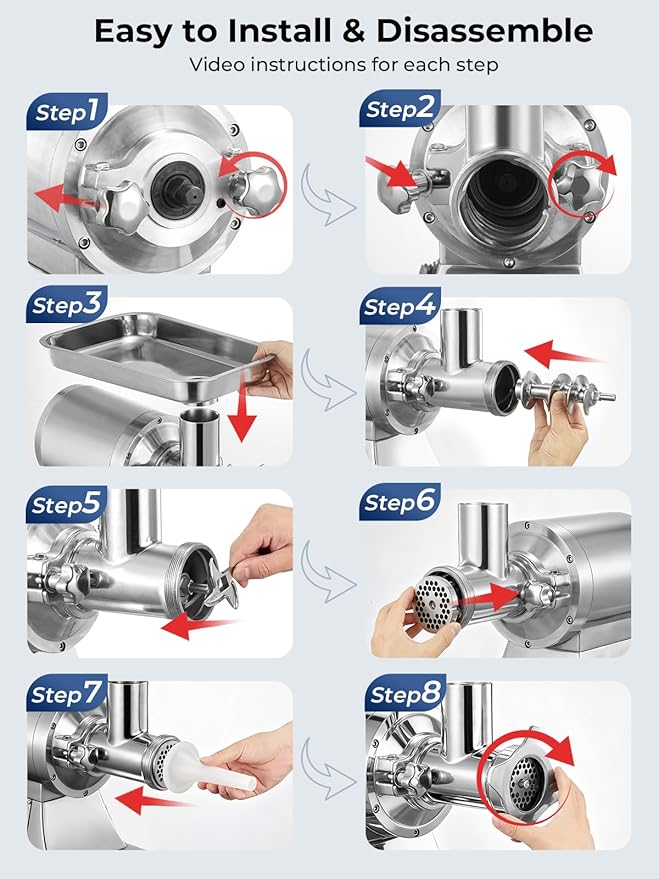 Easy to Install & Disassemble

Video instructions for each step

Step1

Step2

Step3

Step4

Step5

Step6

Step7

Step8