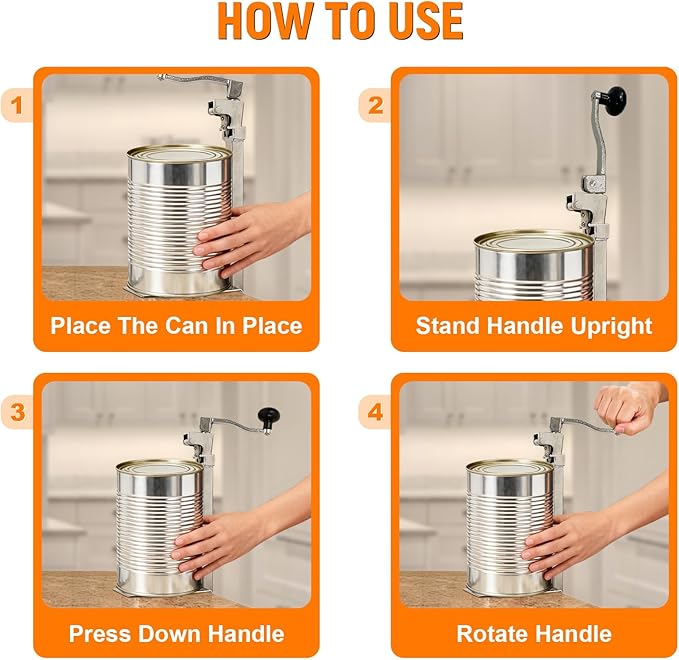 HOW TO USE

1
Place The Can In Place

2
Stand Handle Upright

3
Press Down Handle

4
Rotate Handle