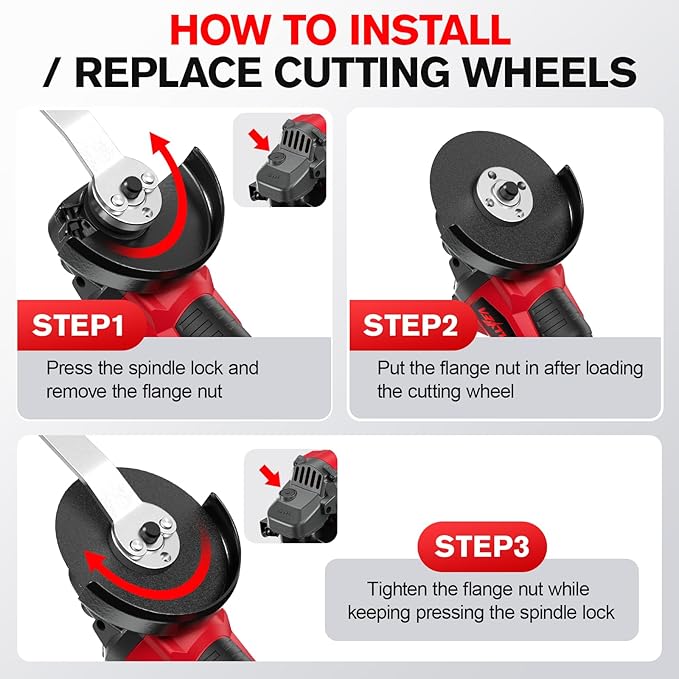 HOW TO INSTALL
/ REPLACE CUTTING WHEELS

STEP1
Press the spindle lock and remove the flange nut

STEP2
Put the flange nut in after loading the cutting wheel

STEP3
Tighten the flange nut while keeping pressing the spindle lock