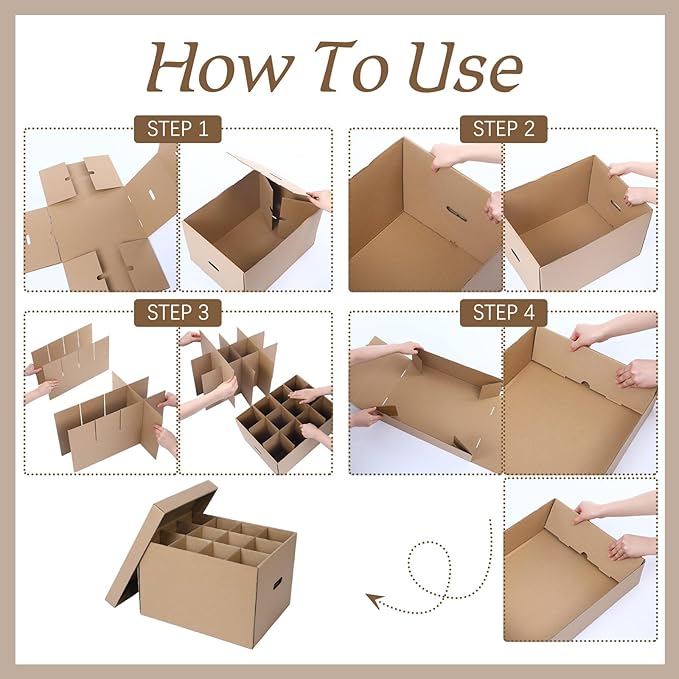 How To Use

STEP 1

STEP 2

STEP 3

STEP 4