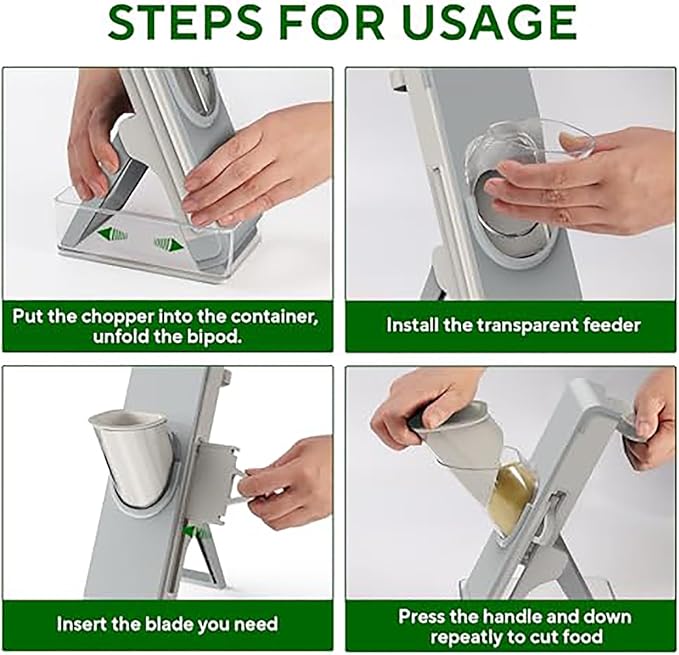 STEPS FOR USAGE

Put the chopper into the container, unfold the bipod.

Install the transparent feeder

Insert the blade you need

Press the handle and down repeatly to cut food