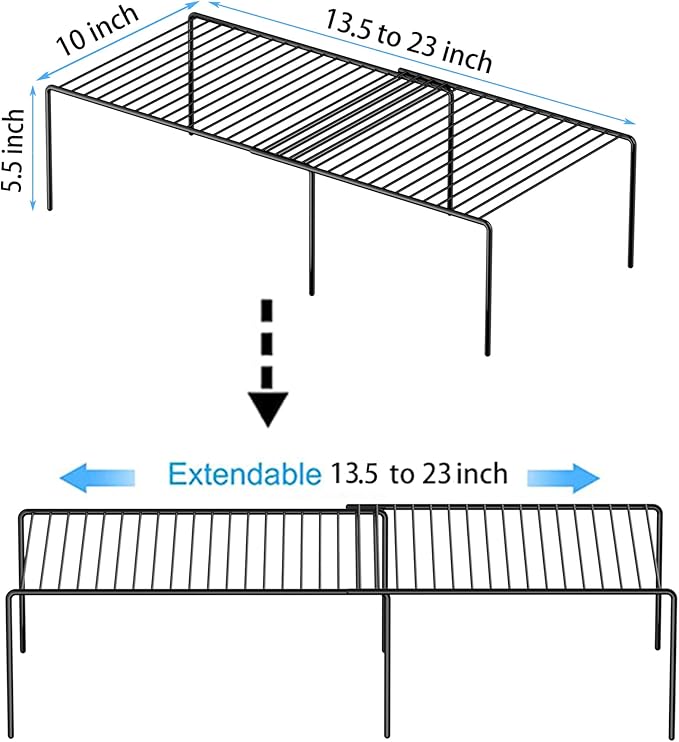 10 inch

13.5 to 23 inch

5.5 inch

Extendable 13.5 to 23 inch