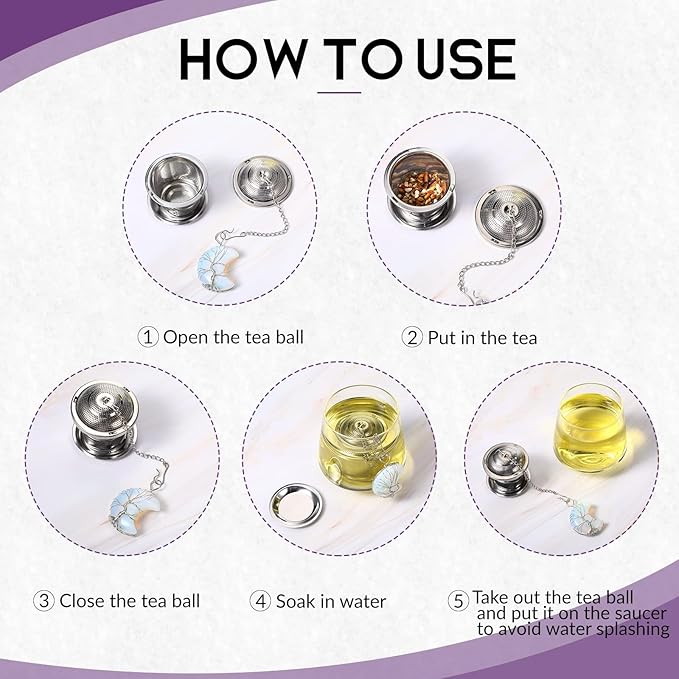 HOW TO USE

① Open the tea ball

② Put in the tea

③ Close the tea ball

④ Soak in water

⑤ Take out the tea ball and put it on the saucer to avoid water splashing