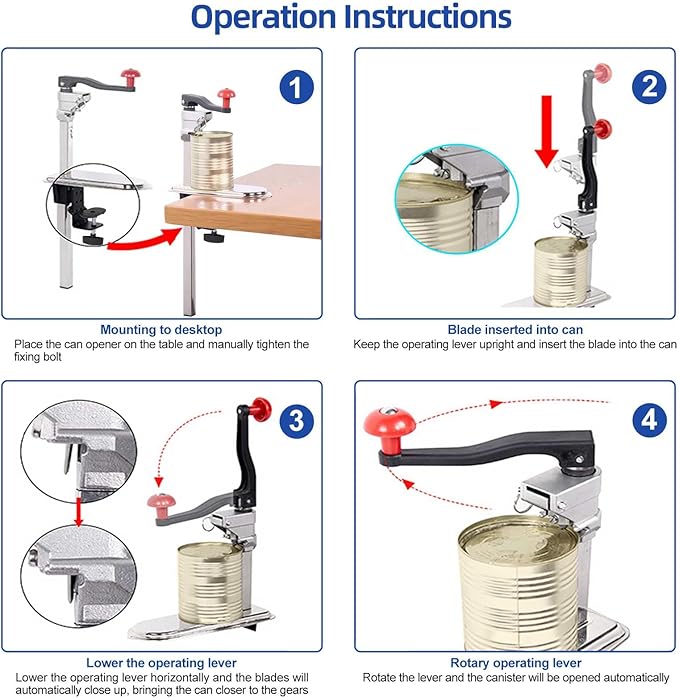 Operation Instructions

1

Mounting to desktop
Place the can opener on the table and manually tighten the fixing bolt

2

Blade inserted into can
Keep the operating lever upright and insert the blade into the can

3

Lower the operating lever
Lower the operating lever horizontally and the blades will automatically close up, bringing the can closer to the gears

4

Rotary operating lever
Rotate the lever and the canister will be opened automatically