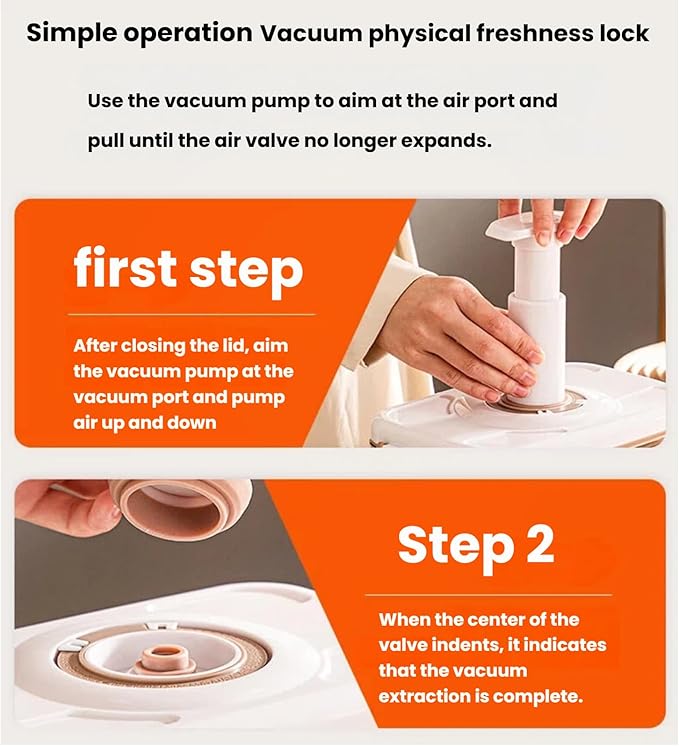 Simple operation Vacuum physical freshness lock

Use the vacuum pump to aim at the air port and pull until the air valve no longer expands.

first step

After closing the lid, aim the vacuum pump at the vacuum port and pump air up and down

Step 2

When the center of the valve indents, it indicates that the vacuum extraction is complete.