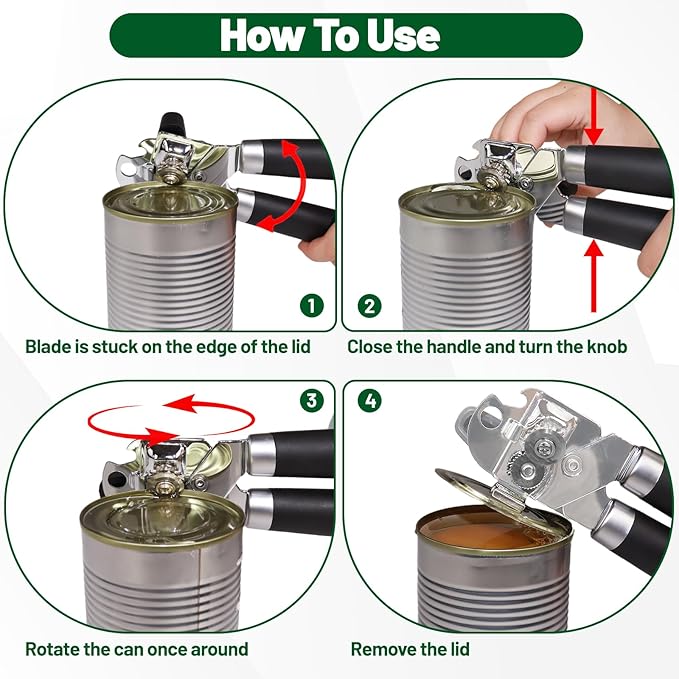 How To Use

1

Blade is stuck on the edge of the lid

2

Close the handle and turn the knob

3

Rotate the can once around

4

Remove the lid