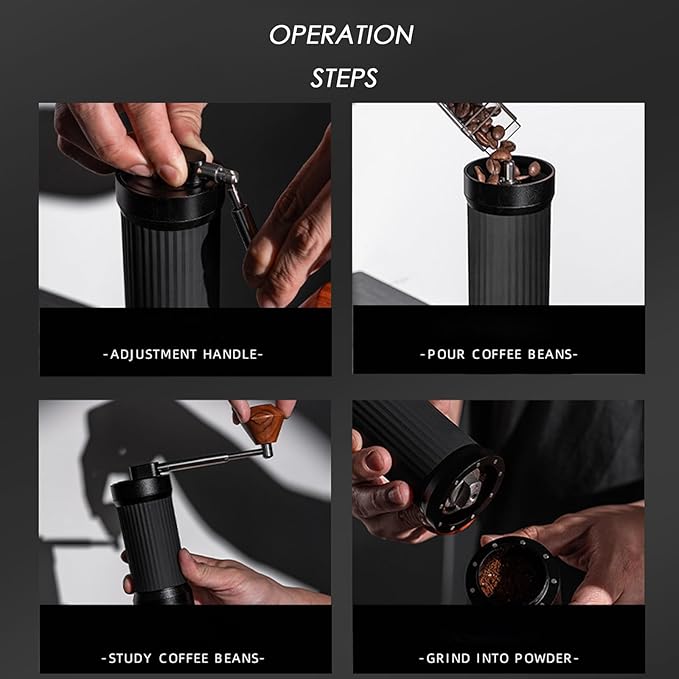 OPERATION
STEPS

-ADJUSTMENT HANDLE-

-POUR COFFEE BEANS-

-STUDY COFFEE BEANS-

-GRIND INTO POWDER-