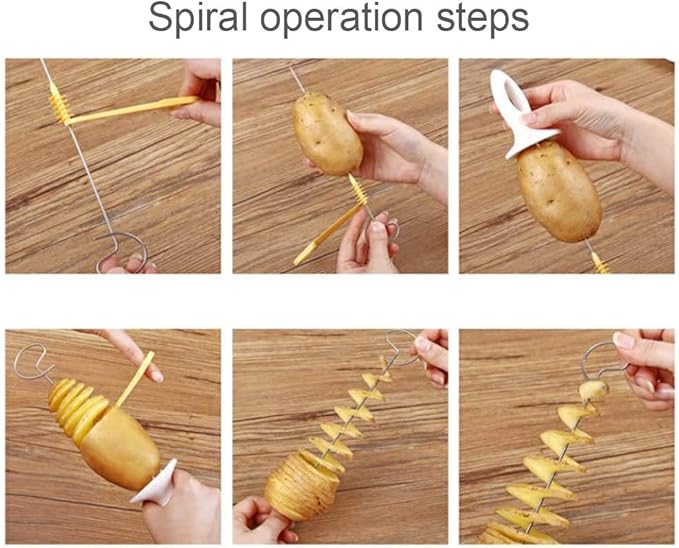 Spiral operation steps