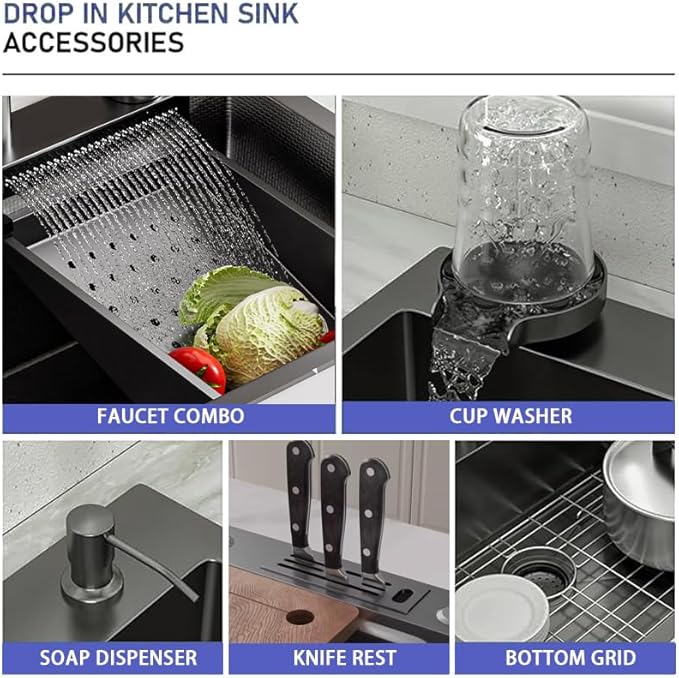 DROP IN KITCHEN SINK
ACCESSORIES

FAUCET COMBO

CUP WASHER

SOAP DISPENSER

KNIFE REST

BOTTOM GRID