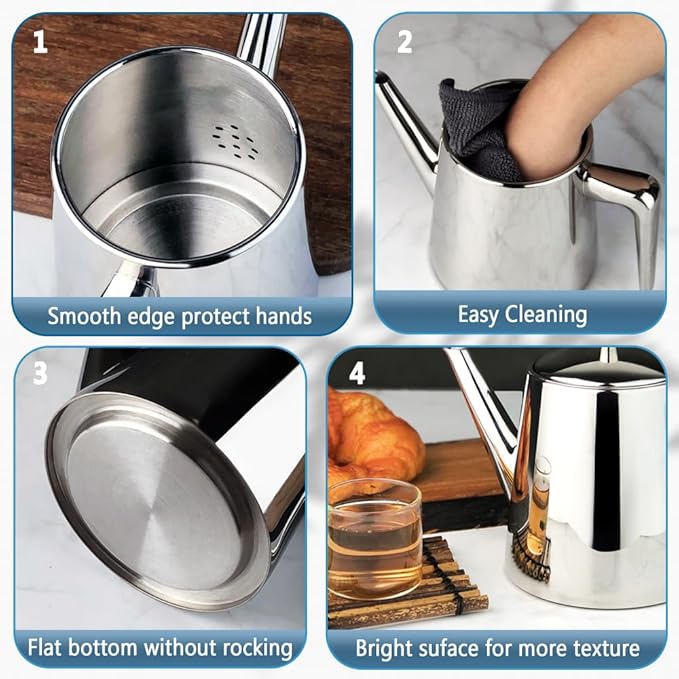 1
Smooth edge protect hands

2
Easy Cleaning

3
Flat bottom without rocking

4
Bright suface for more texture