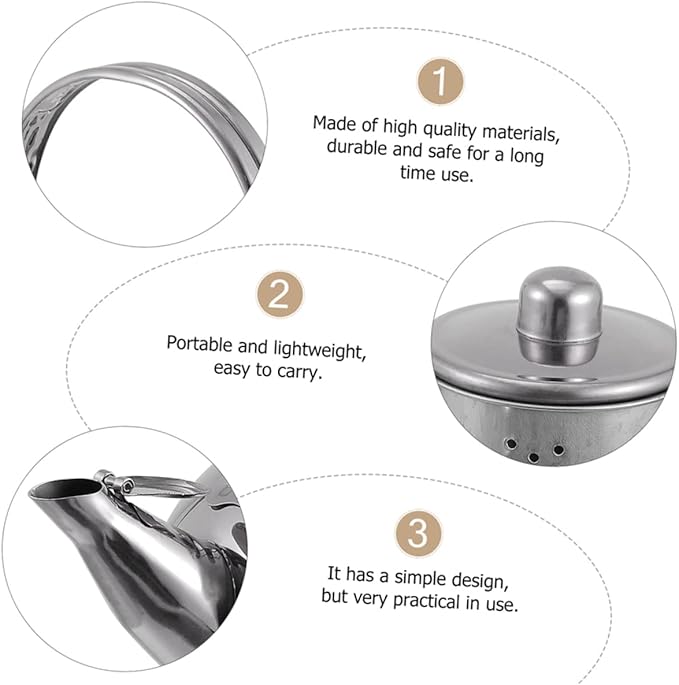 1

Made of high quality materials, durable and safe for a long time use.

2

Portable and lightweight, easy to carry.

3

It has a simple design, but very practical in use.