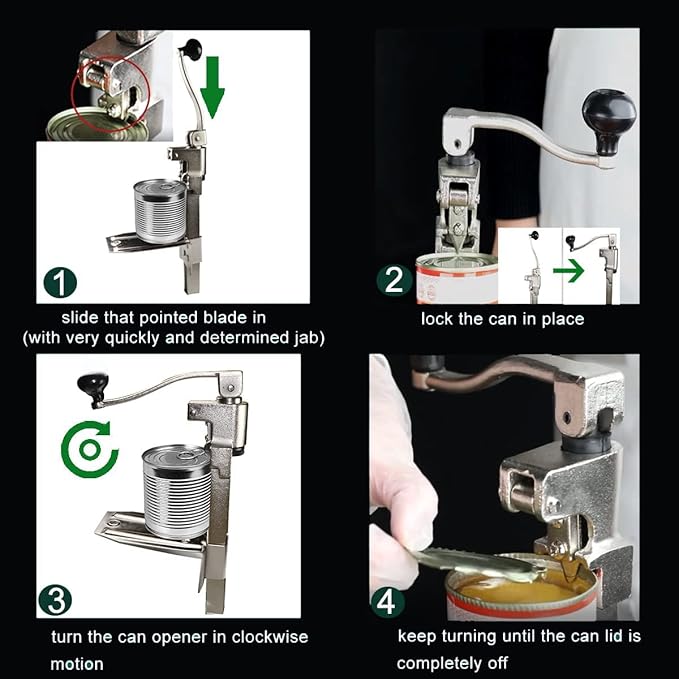 1
slide that pointed blade in
(with very quickly and determined jab)

2
lock the can in place

3
turn the can opener in clockwise motion

4
keep turning until the can lid is completely off