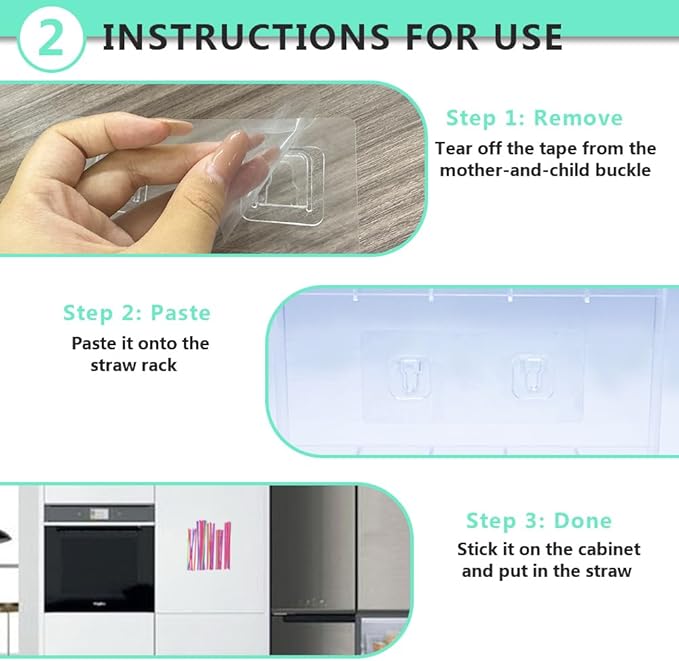 2 INSTRUCTIONS FOR USE

Step 1: Remove

Tear off the tape from the mother-and-child buckle

Step 2: Paste

Paste it onto the straw rack

Step 3: Done

Stick it on the cabinet and put in the straw